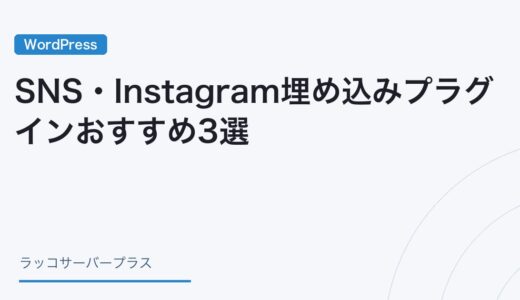 WordPress

SNS・Instagram埋め込みプラグインおすすめ3選

ラッコサーバープラス